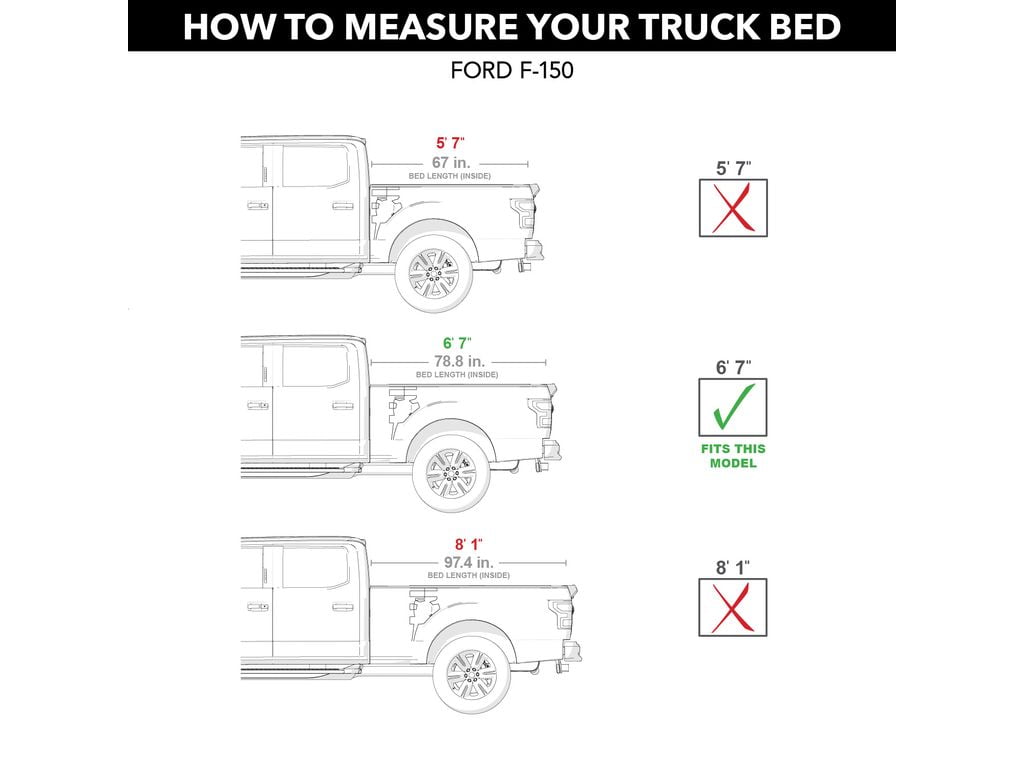 HOW TO MEASURE YOUR TRUCK BED

FORD F-150

5' 7"
67 in.
BED LENGTH (INSIDE)

5' 7"

6' 7"
78.8 in.
BED LENGTH (INSIDE)

6' 7"

FITS THIS MODEL

8' 1"
97.4 in.
BED LENGTH (INSIDE)

8' 1"